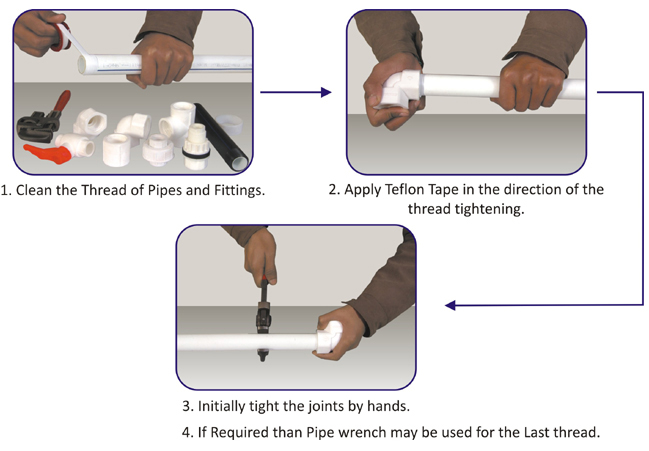 1. Clean the Thread of Pipes and Fittings.

2. Apply Teflon Tape in the direction of the thread tightening.

3. Initially tight the joints by hands.

4. If Required than Pipe wrench may be used for the Last thread.